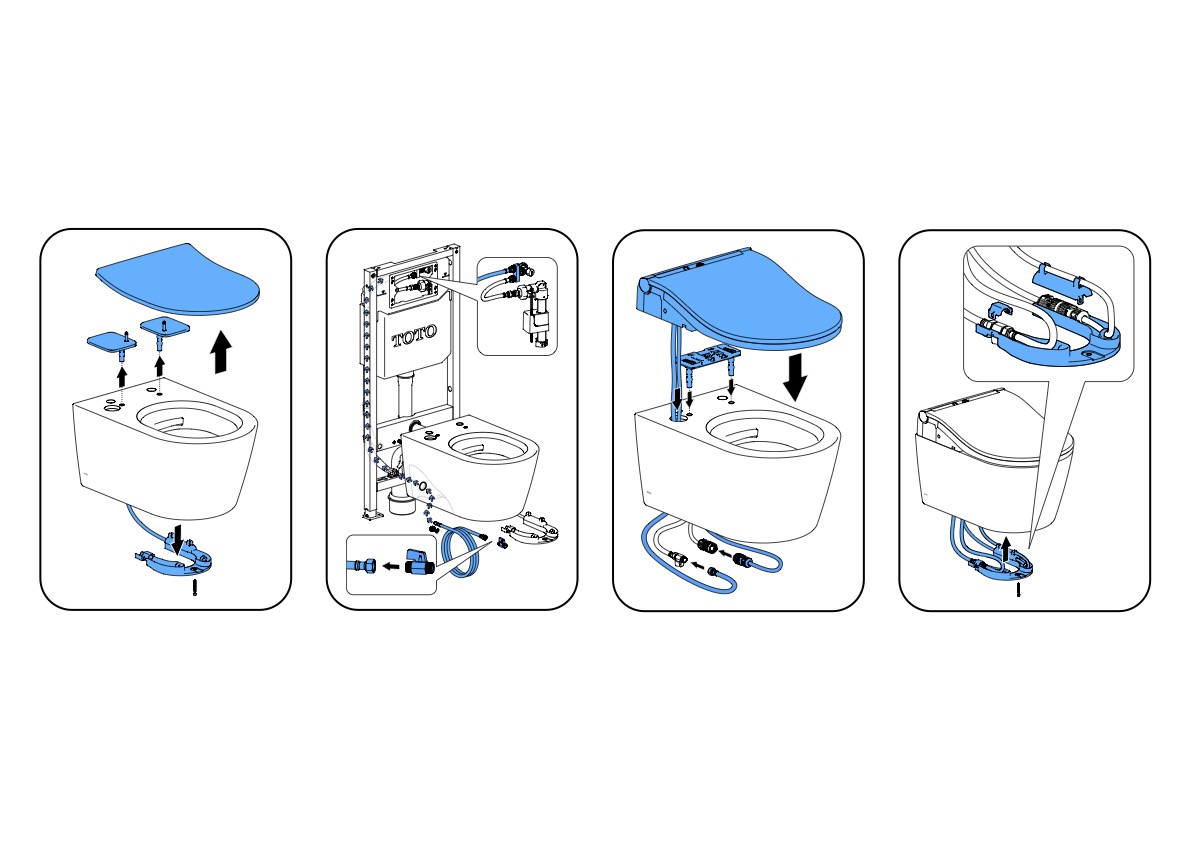 TOTO